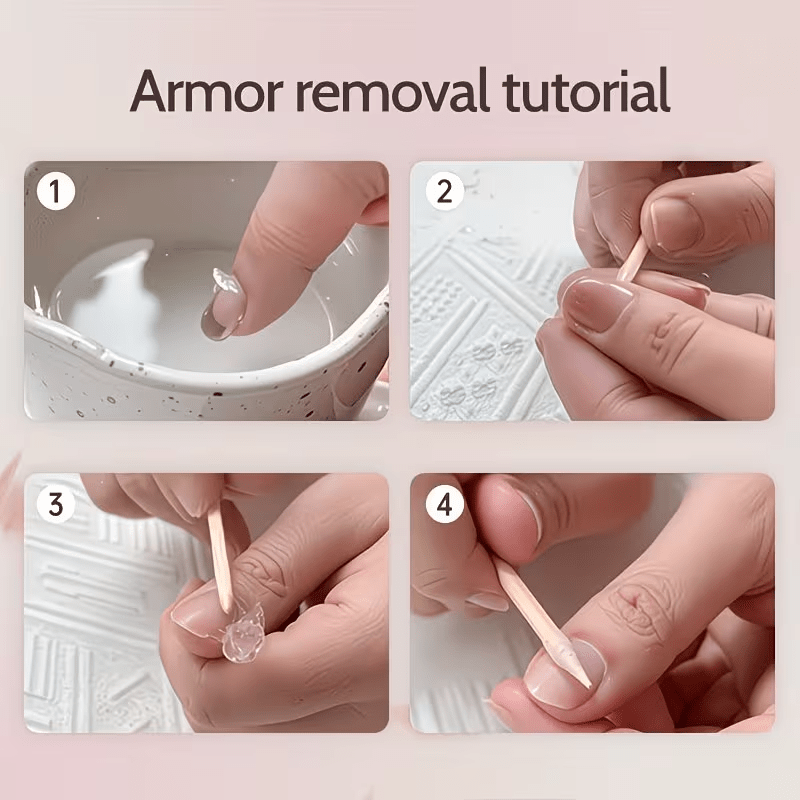 Armor removal tutorial

1

2

3

4